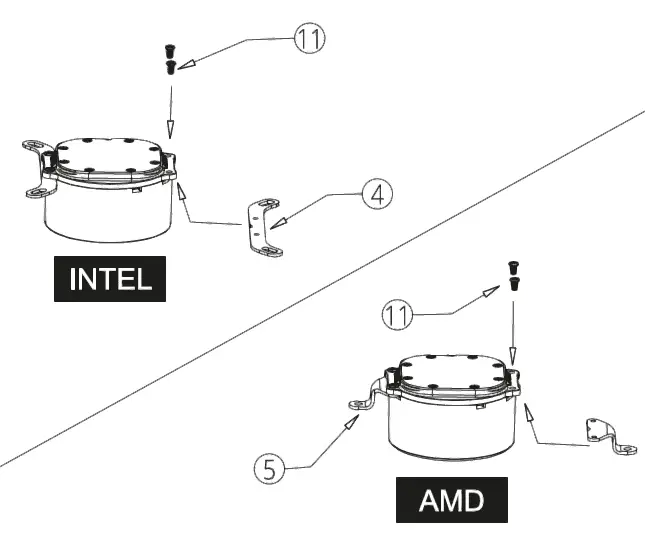 11

4

INTEL

11

5

AMD