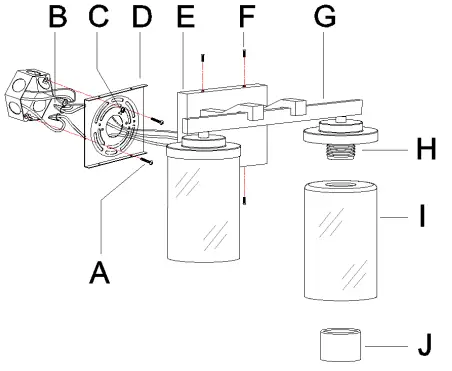 B C D E F G

H

I

A

J