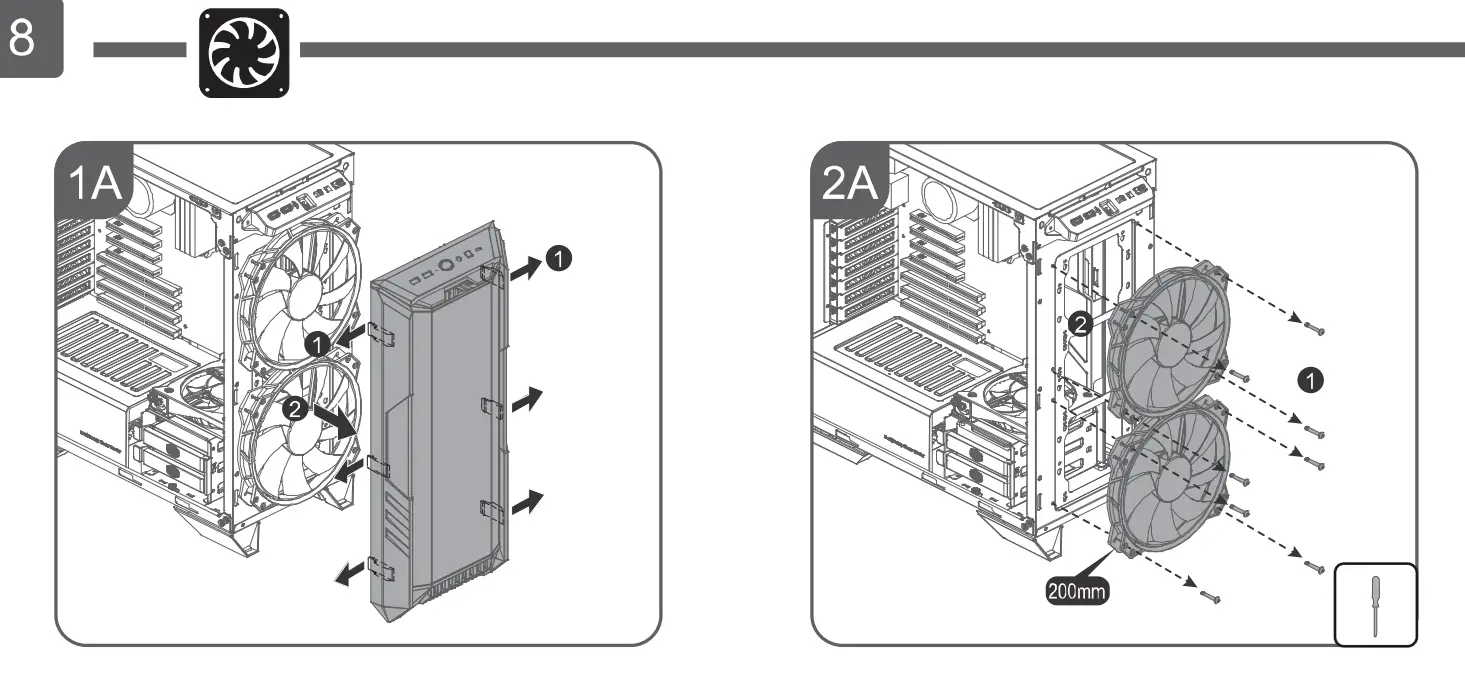 8

1A

1

1

2

2A

2

1

200mm