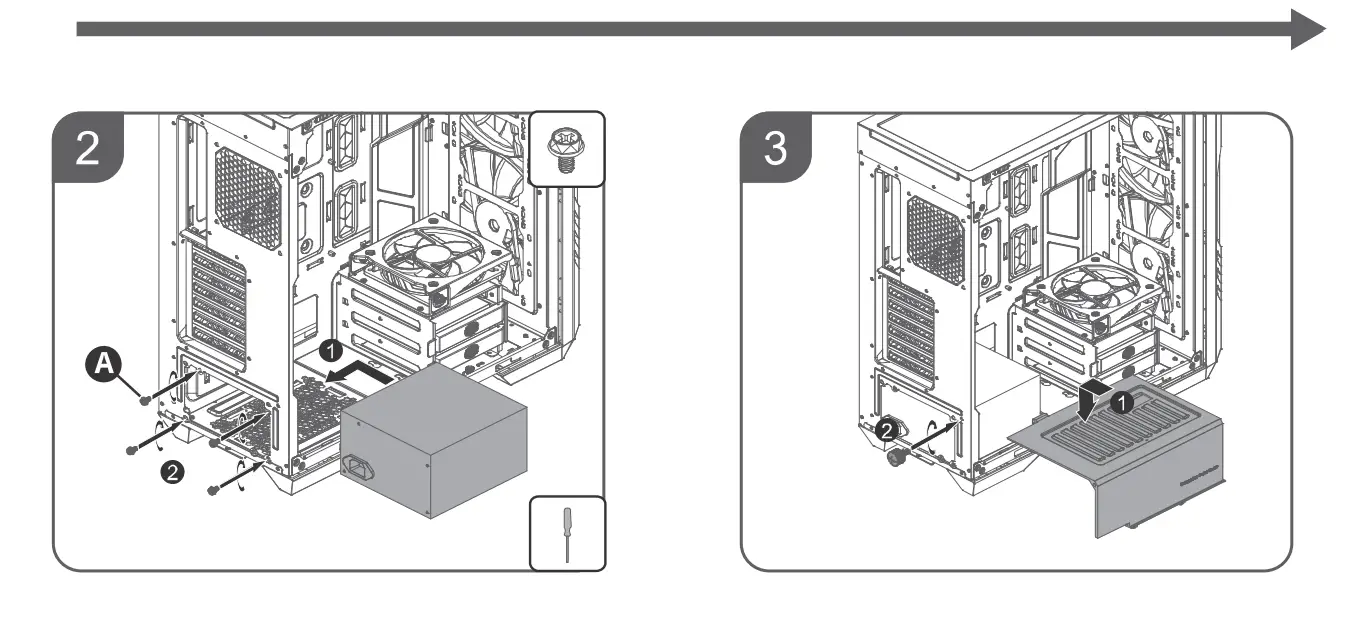 2

A

1

2

3

1

2