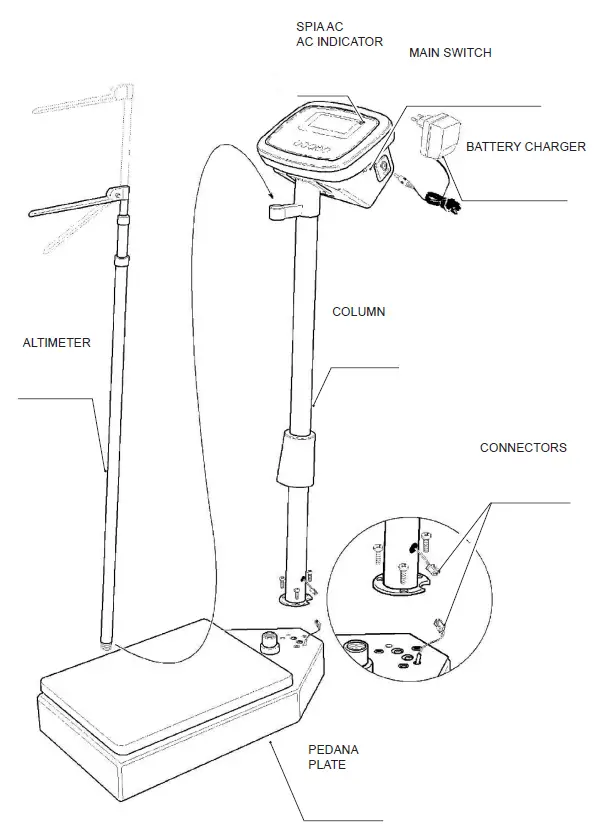 SPIA AC
AC INDICATOR

MAIN SWITCH

BATTERY CHARGER

COLUMN

ALTIMETER

CONNECTORS

PEDANA
PLATE