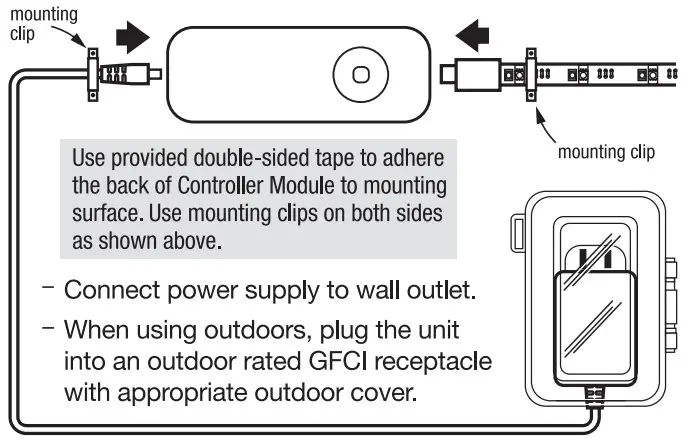 mounting clip

mounting clip

Use provided double-sided tape to adhere the back of Controller Module to mounting surface. Use mounting clips on both sides as shown above.

– Connect power supply to wall outlet.

– When using outdoors, plug the unit into an outdoor rated GFCI receptacle with appropriate outdoor cover.