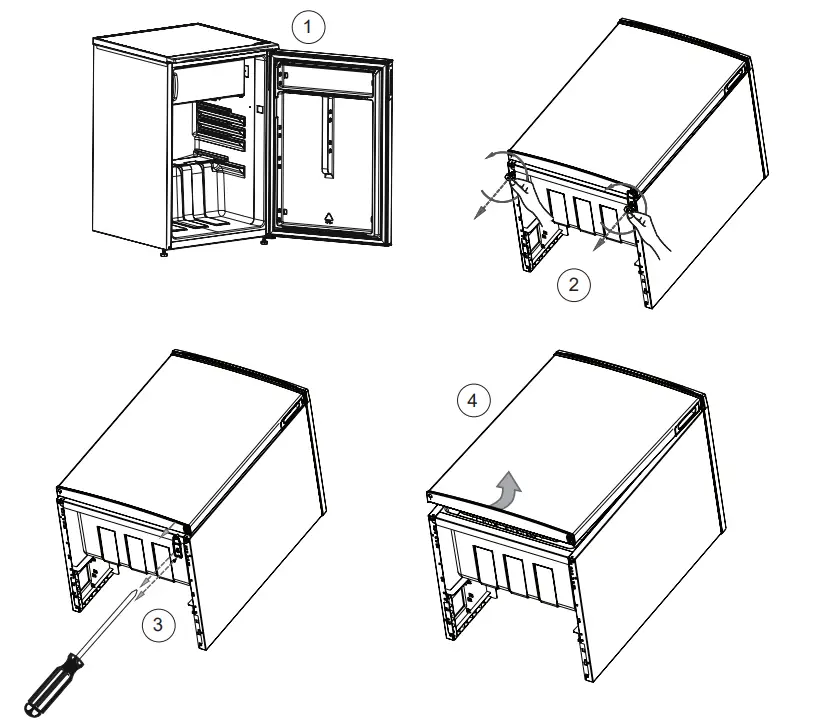 1

2

3

4