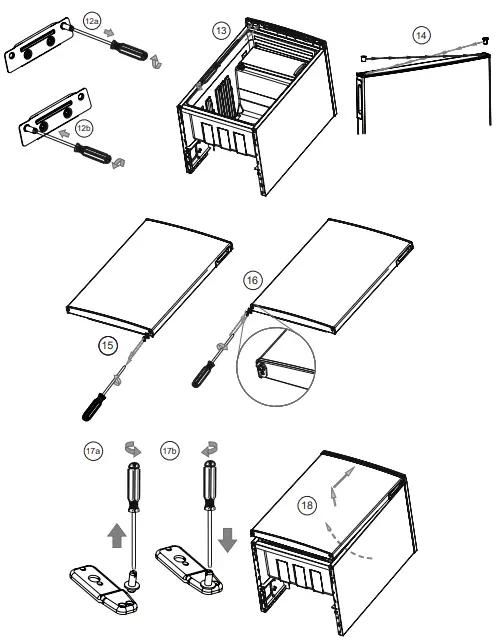 12a

12b

13

14

15

16

17a

17b

18