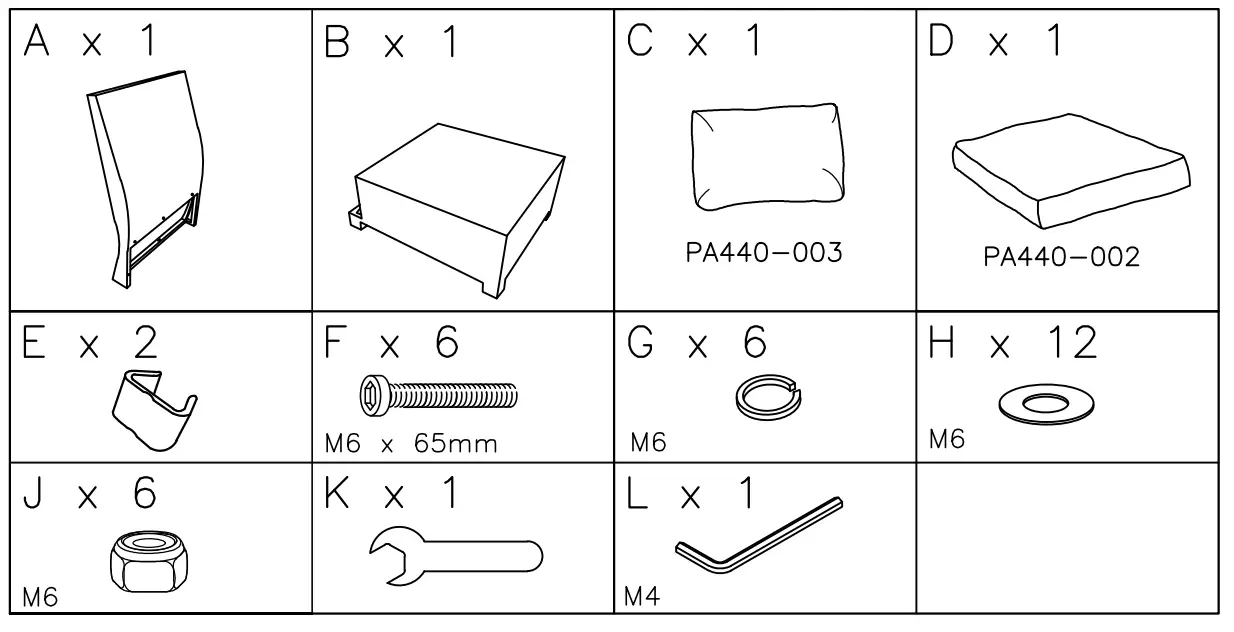 | A x 1 | B x 1 | C x 1 PA440-003 | D x 1 PA440-002 |
|---|---|---|---|
| E x 2 | F x 6 M6 x 65mm | G x 6 M6 | H x 12 M6 |
| J x 6 M6 | K x 1 | L x 1 M4 | |