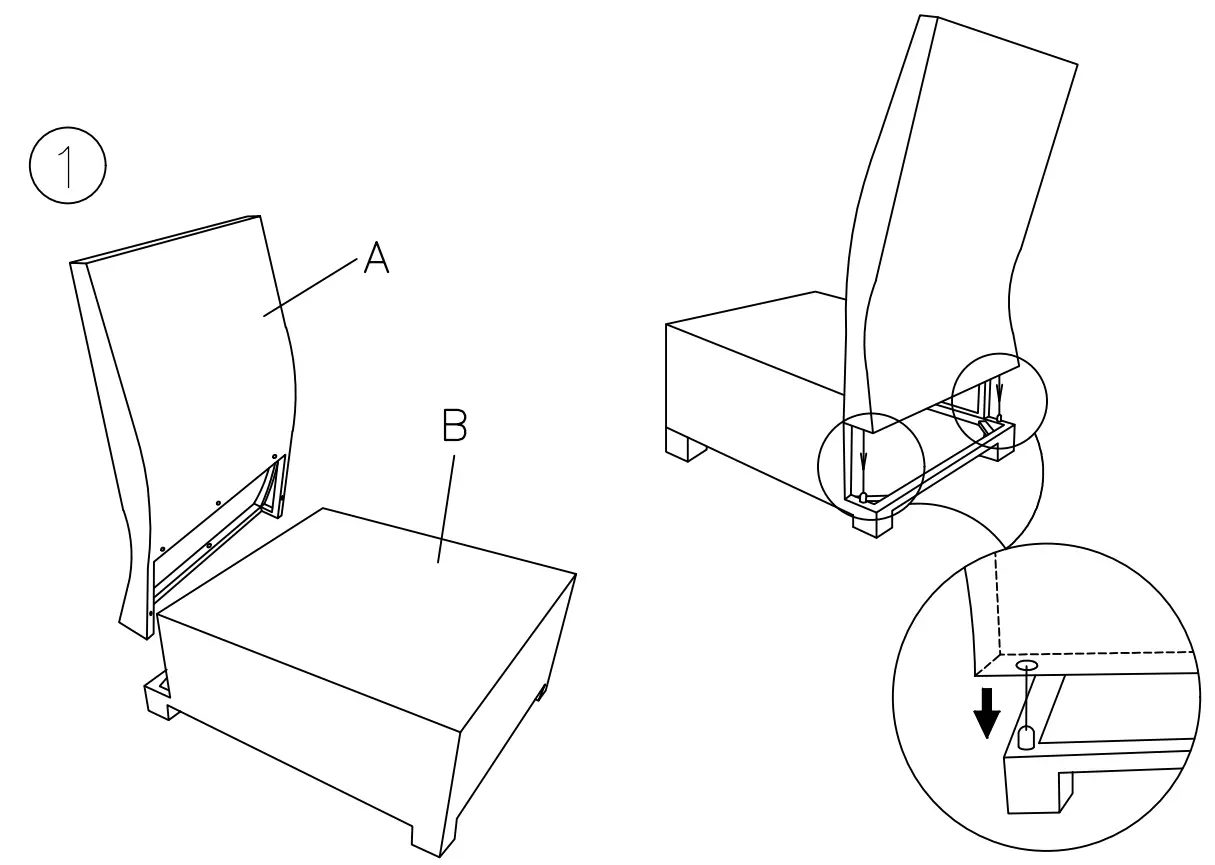 1

A

B