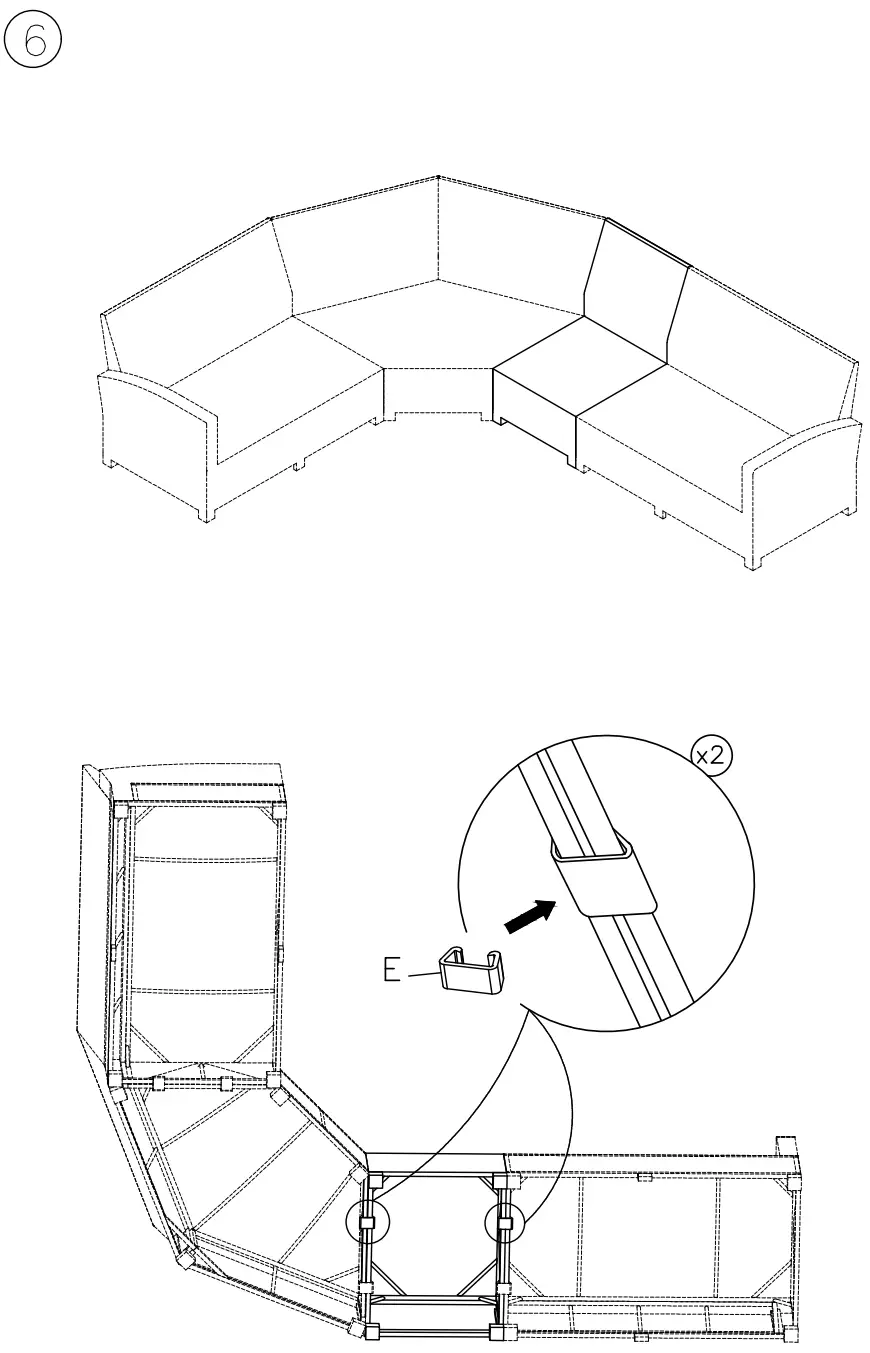 6

x2

E