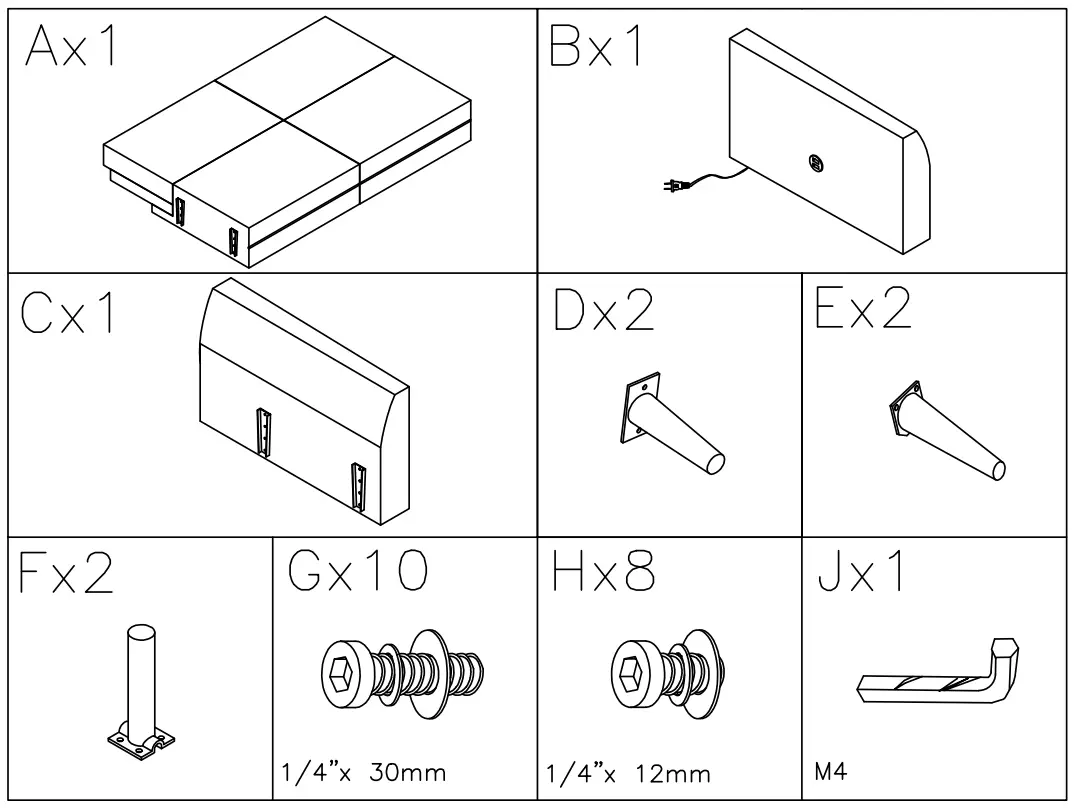 Ax1

Bx1

Cx1

Dx2

Ex2

Fx2

Gx10

1/4"x 30mm

Hx8

1/4"x 12mm

Jx1

M4