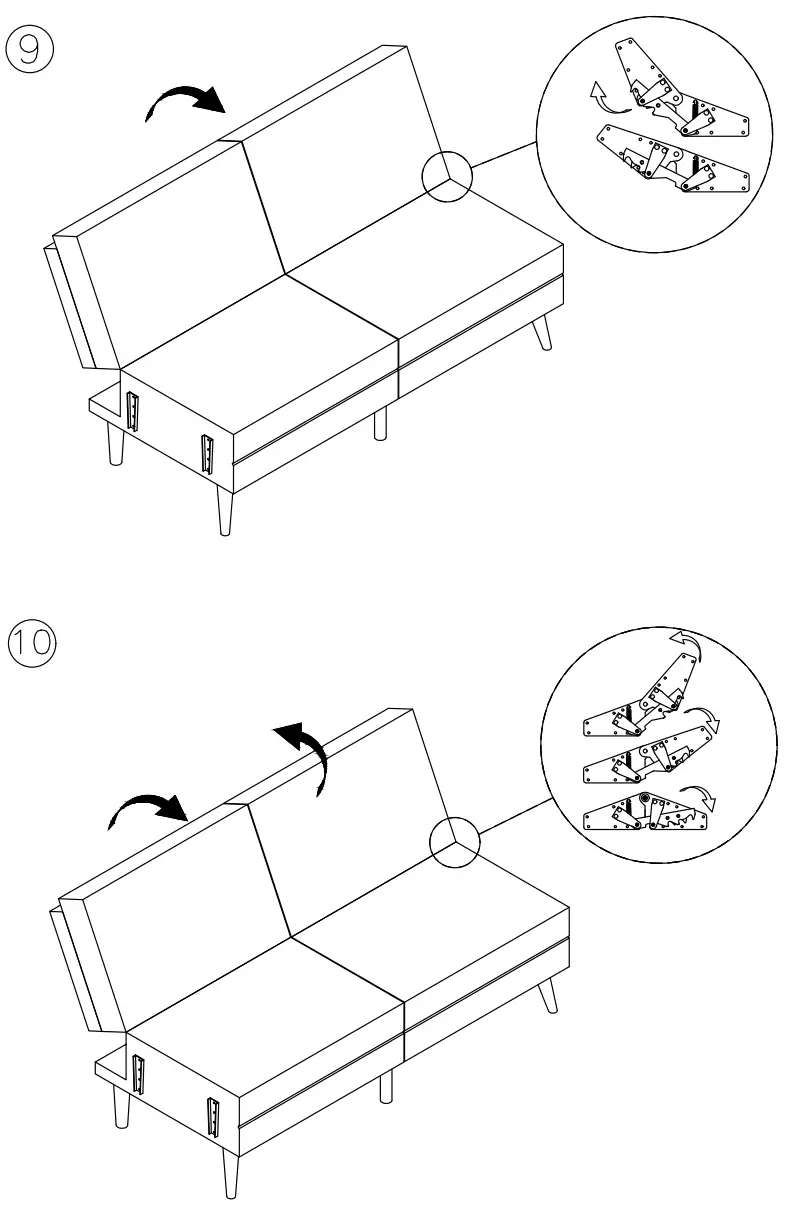 9

10