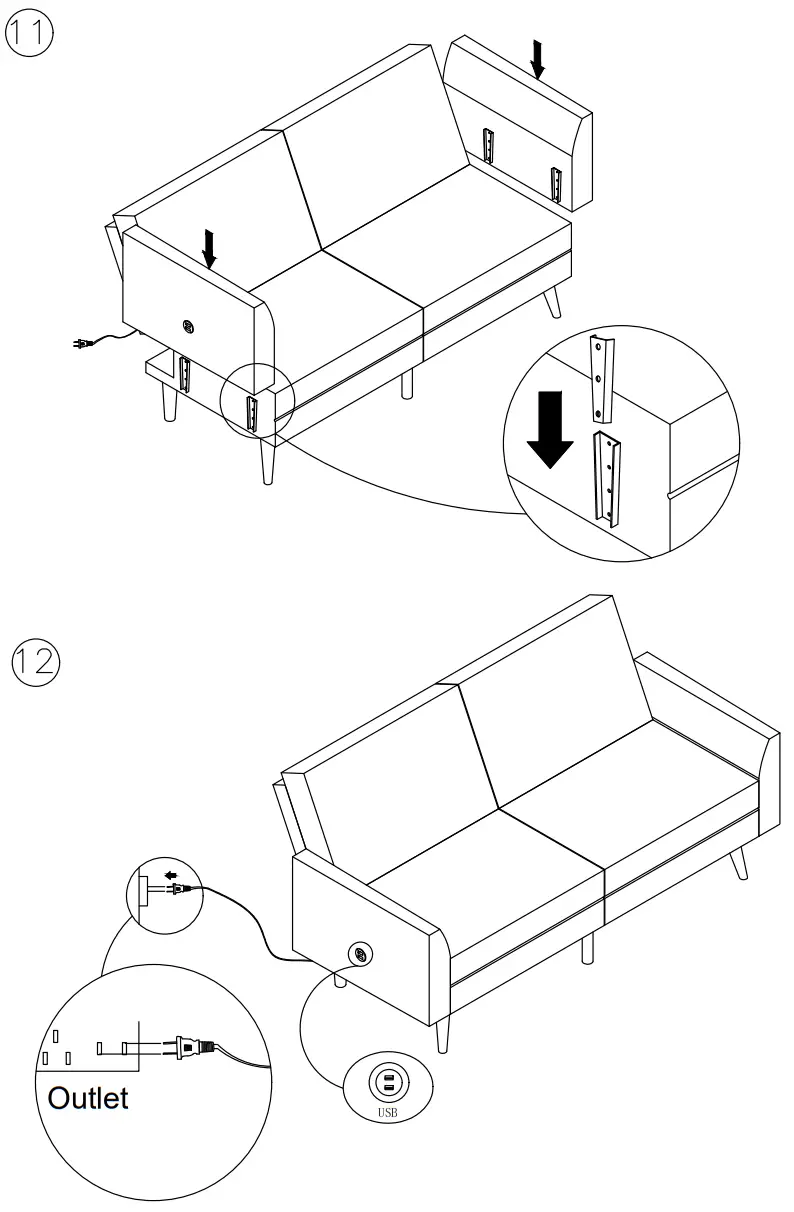 11

12

Outlet

USB