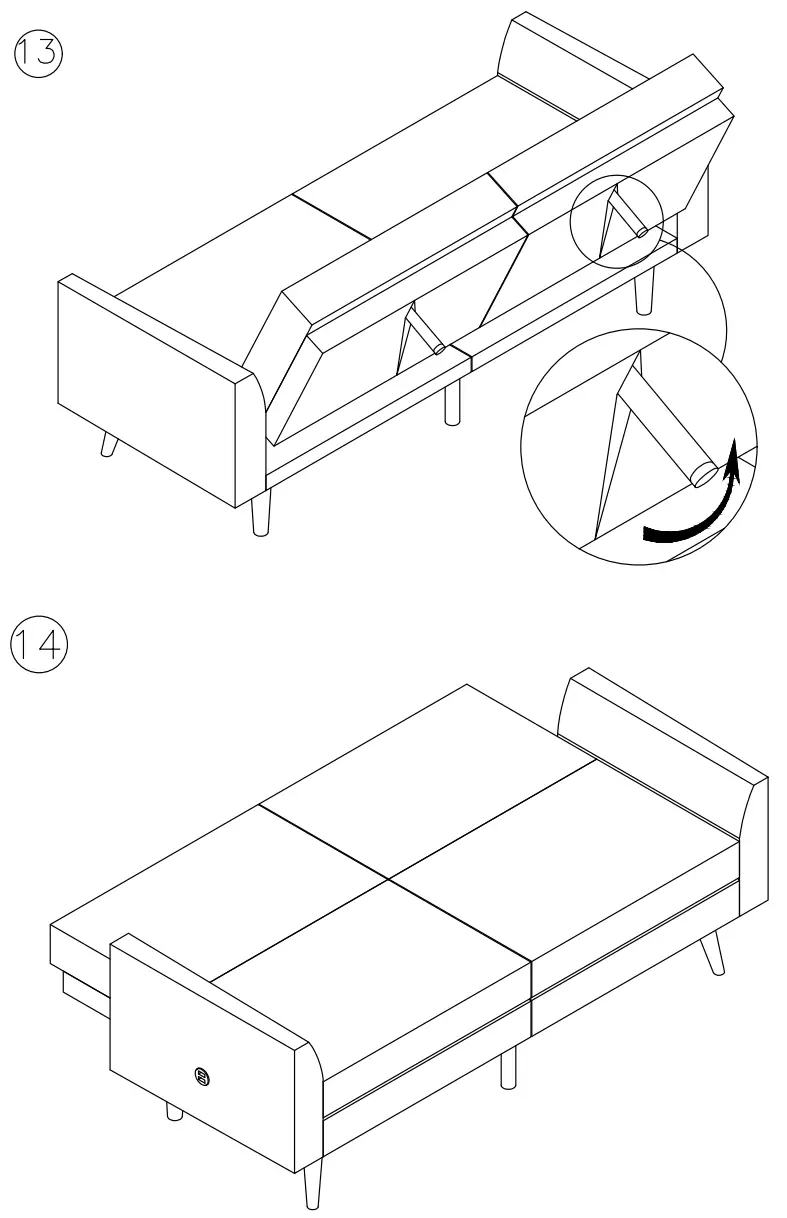 13

14