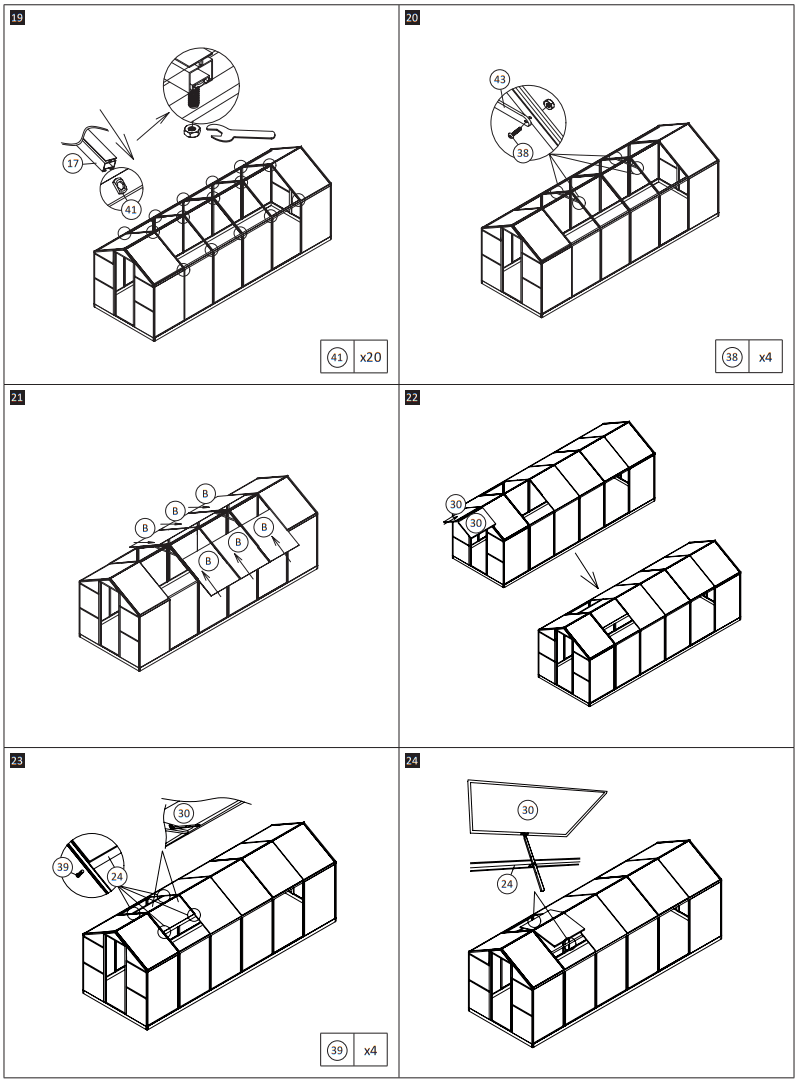 19

17

41

41 x20

20

43

38

38 x4

21

B

B

B

B

B

B

22

30

30

23

30

39

24

39 x4

24

30

24