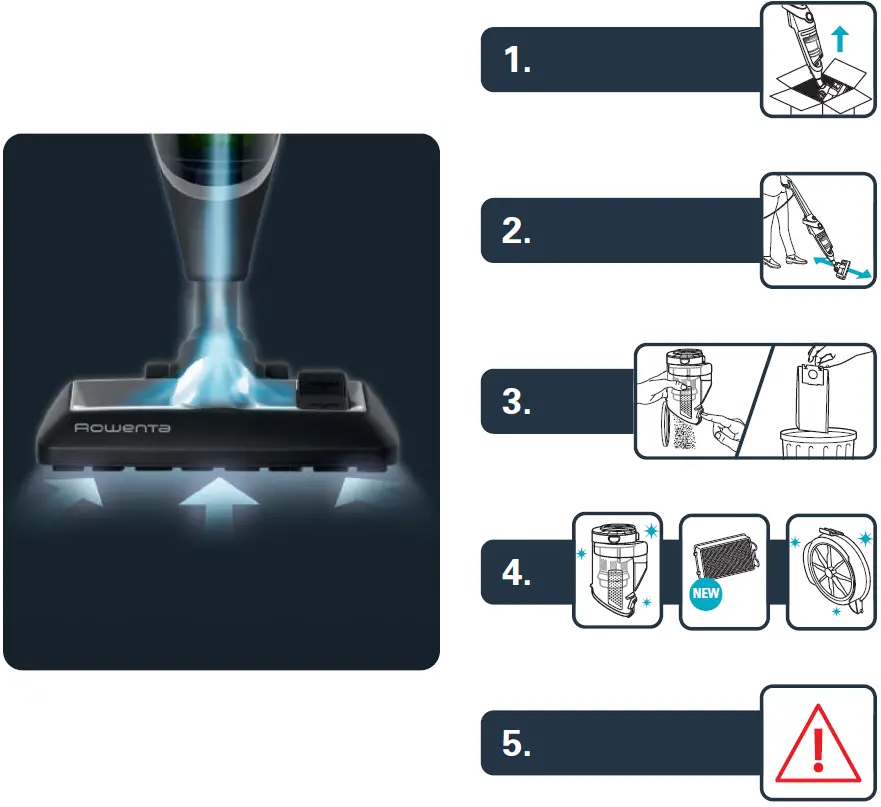 Rowenta

1.

2.

3.

4.

NEW

5.