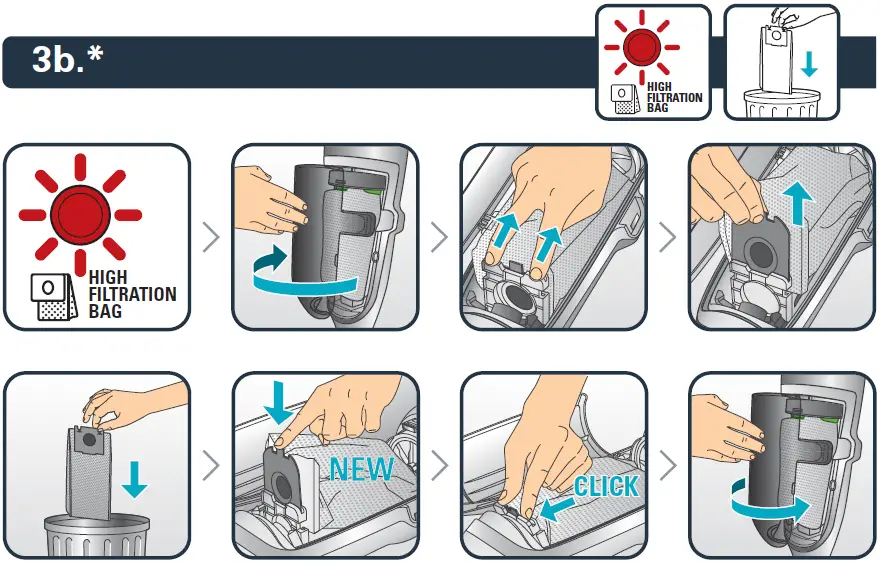 3b.*

HIGH FILTRATION BAG

HIGH FILTRATION BAG

NEW

CLICK