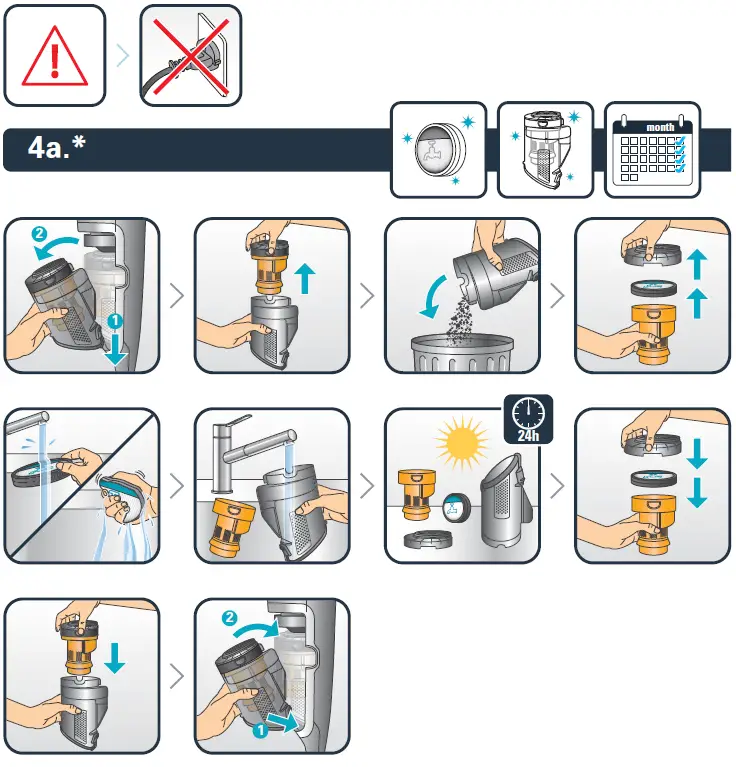 4a.*

month

2
1

24h

2
1