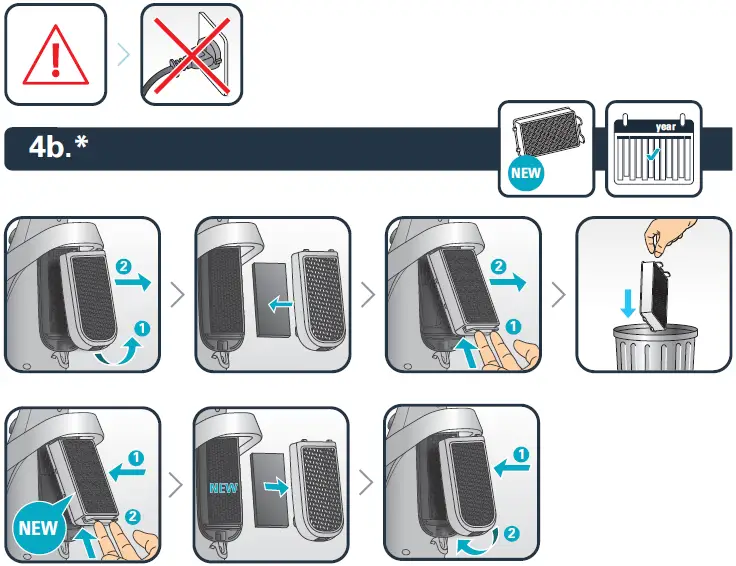 4b.*

NEW

year

2
1

2
1

1
NEW
2

NEW

1
2