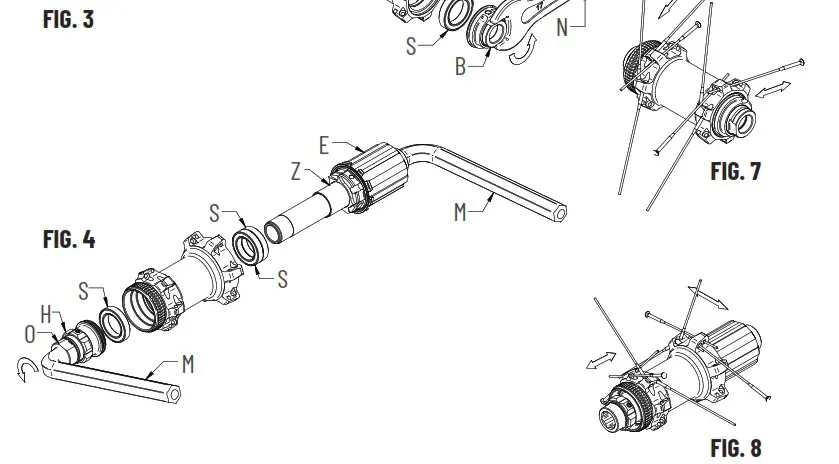 FIG. 3

S
B
N

FIG. 7

E
Z
M
S
S

FIG. 4

S
H
O
M

FIG. 8