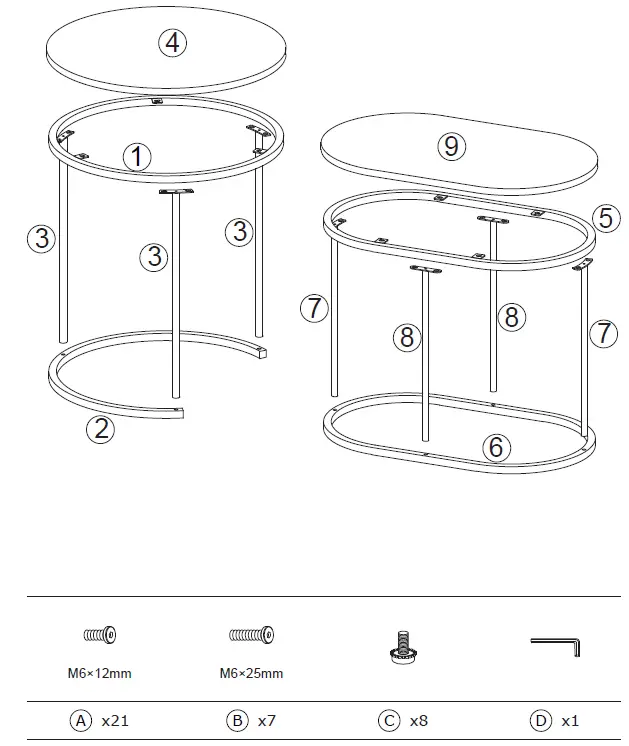 4
1
3
3
3
2
9
5
7
8
8
7
6

| M6×12mm | M6×25mm | | |
|---|---|---|---|
| A x21 | B x7 | C x8 | D x1 |