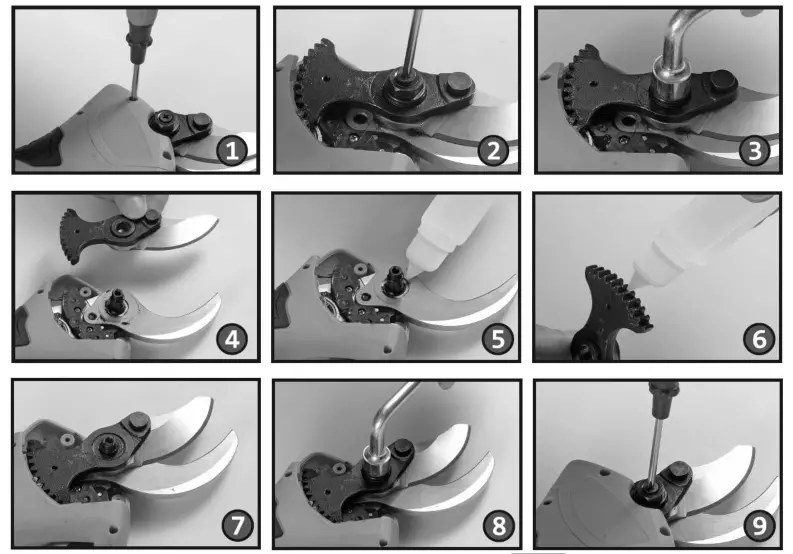 1
2
3
4
5
6
7
8
9