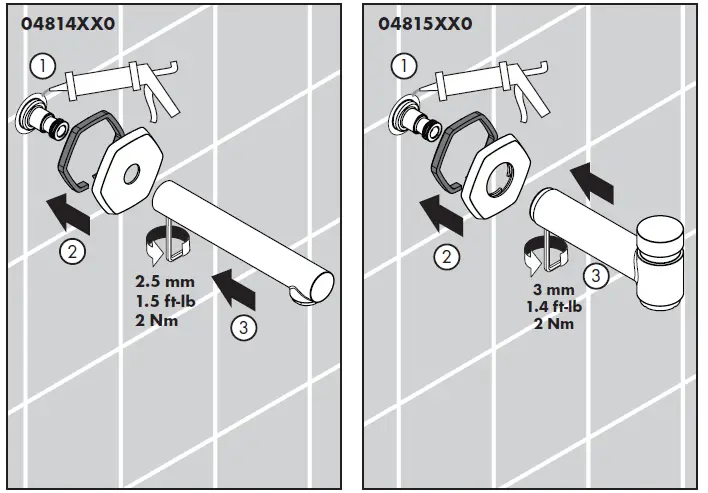 04814XX0

1

2

2.5 mm
1.5 ft-lb
2 Nm

3

04815XX0

1

2

3 mm
1.4 ft-lb
2 Nm

3