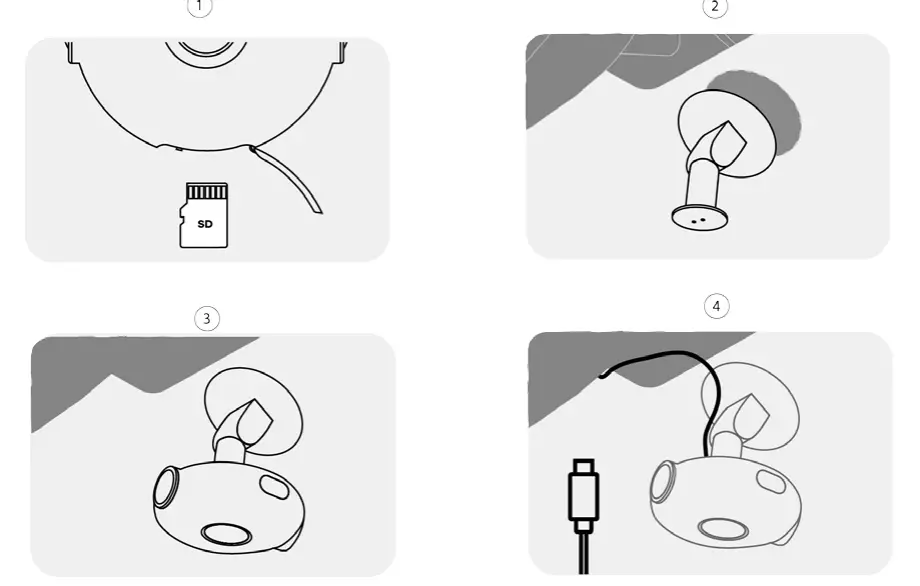 1

SD

2

3

4