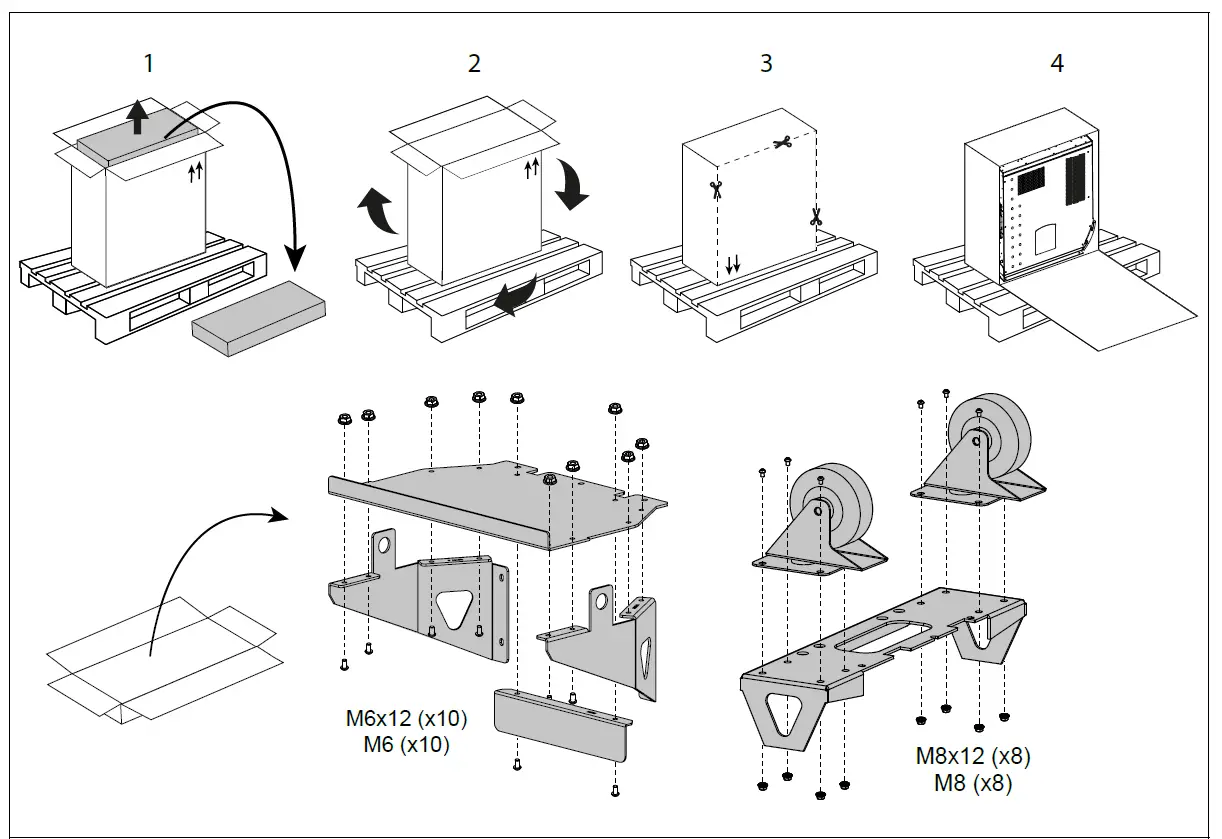 1

2

3

4

M6x12 (x10)
M6 (x10)

M8x12 (x8)
M8 (x8)