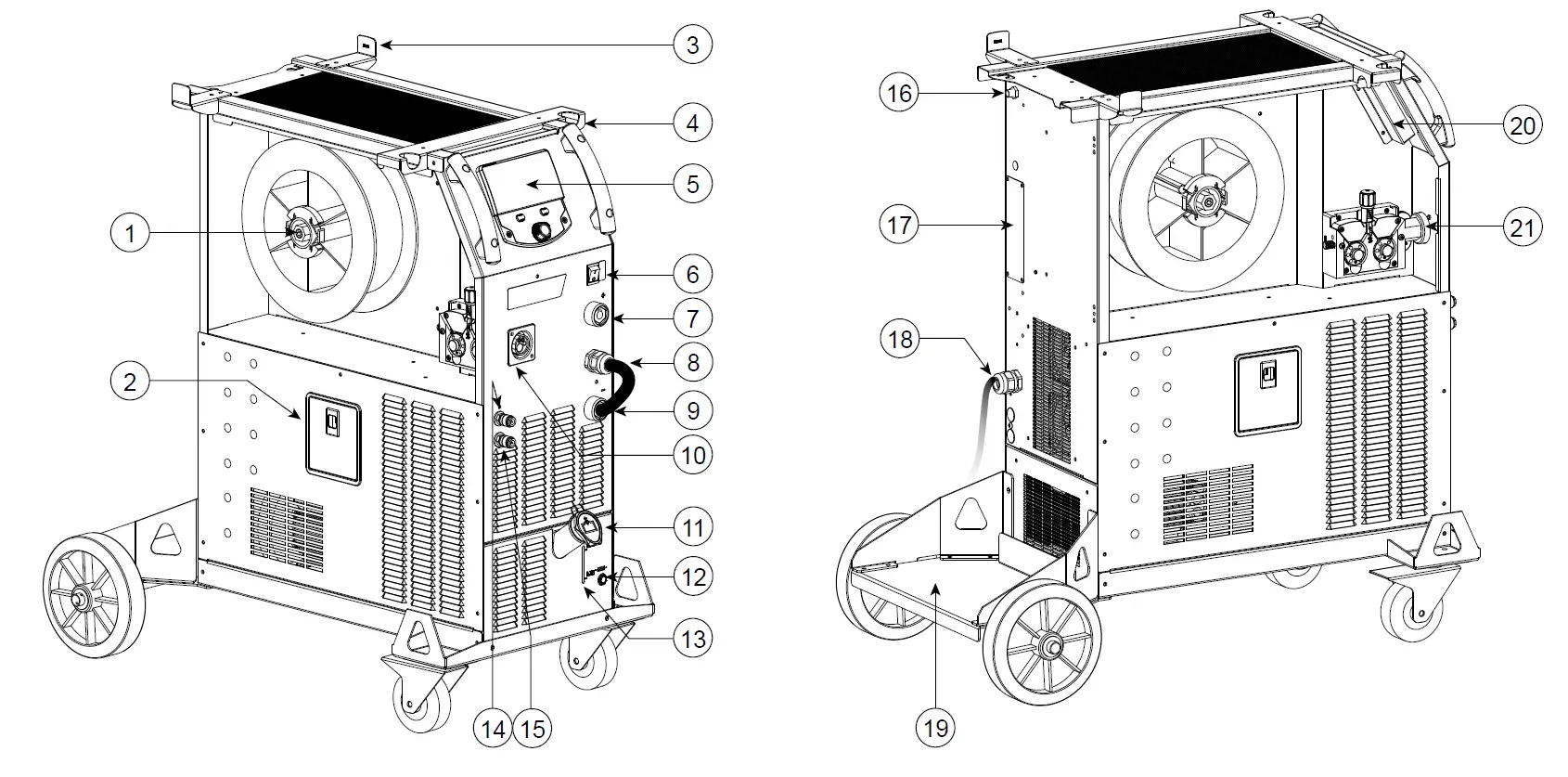 3
4
5
1
6
7
8
2
9
10
11
12
13
14
15
16
20
17
21
18
19