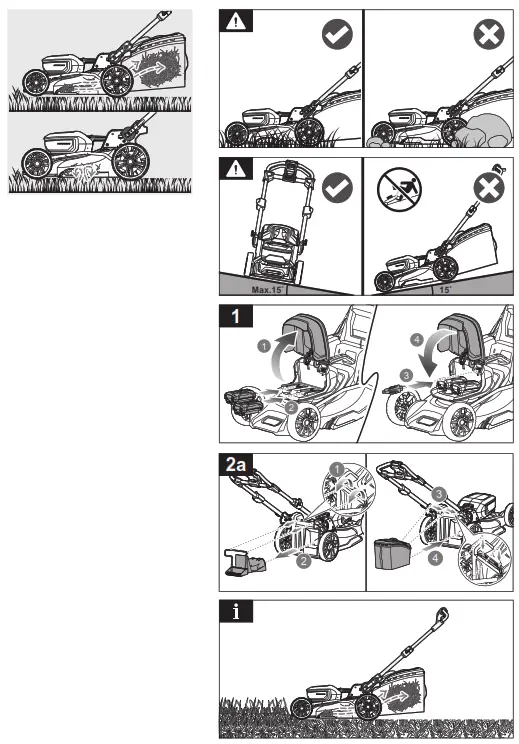 Max.15°

15°

1

1

2

3

4

2a

1

2

3

4

i