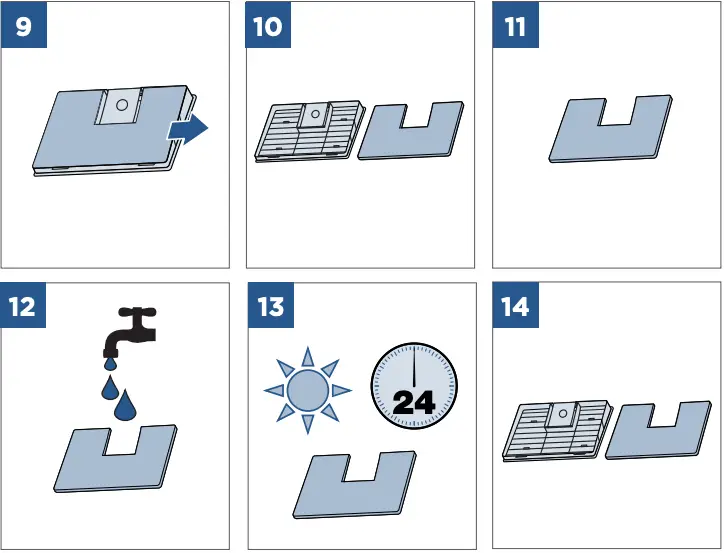 9

10

11

12

13

24

14