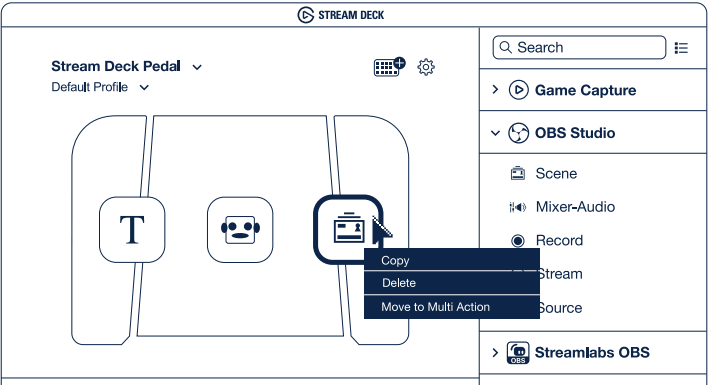 STREAM DECK

Stream Deck Pedal
Default Profile

T

Copy
Delete
Move to Multi Action

Search

Game Capture

OBS Studio

Scene
Mixer-Audio
Record
Stream
Source

OBS
Streamlabs OBS