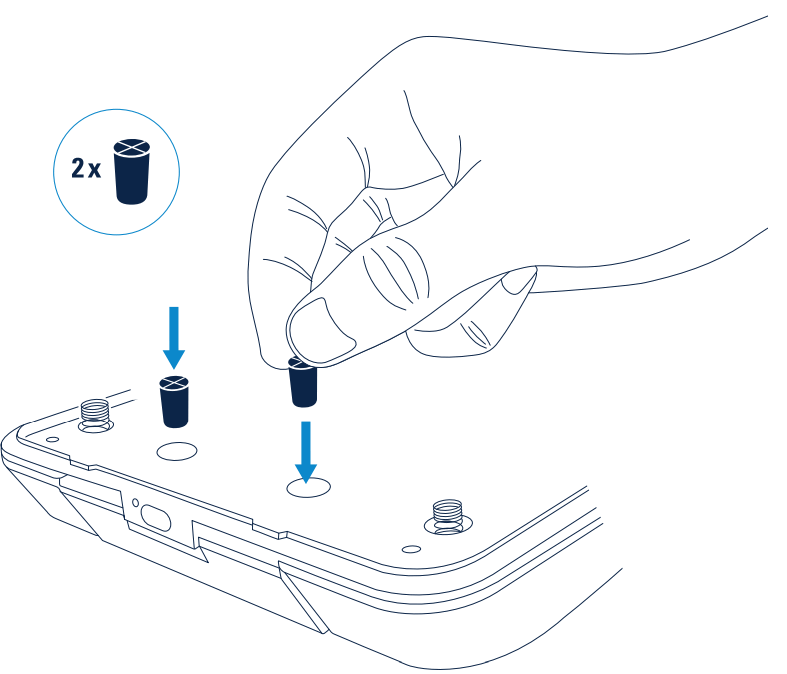 2 x