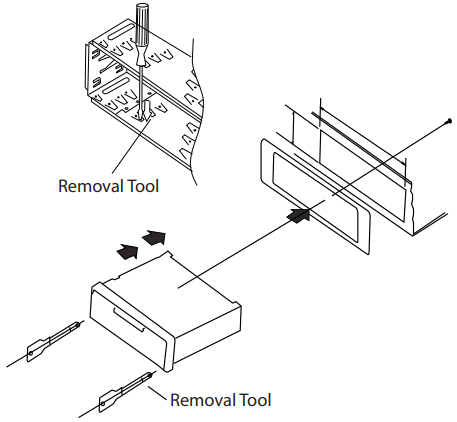 Removal Tool

Removal Tool