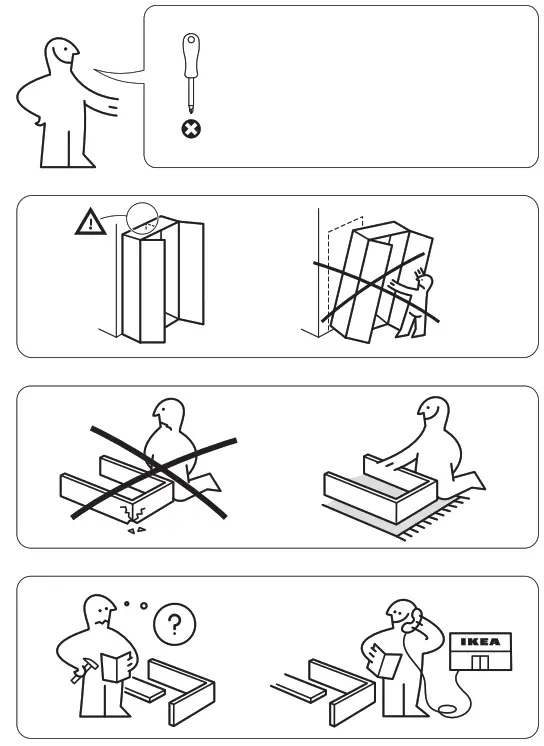 ?

IKEA