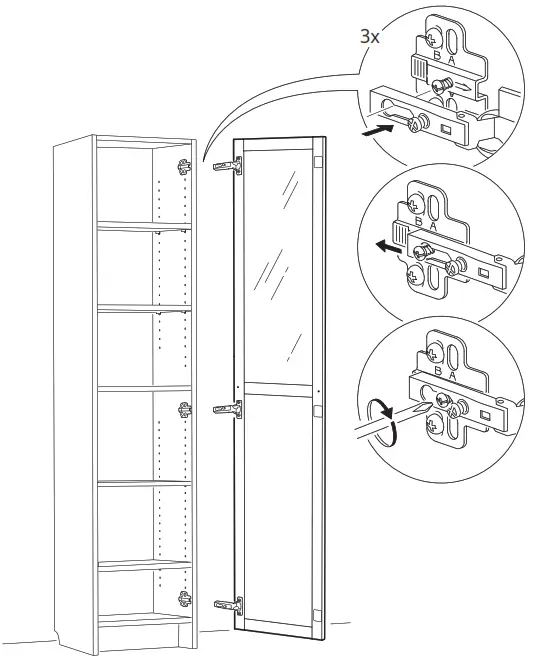 3x

B A

B A

B A