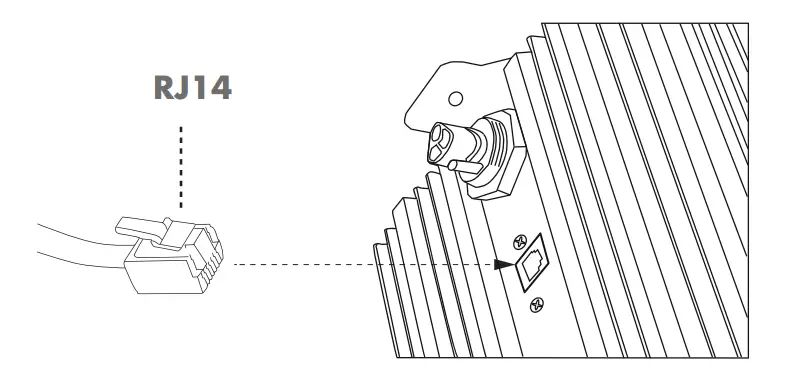 RJ14