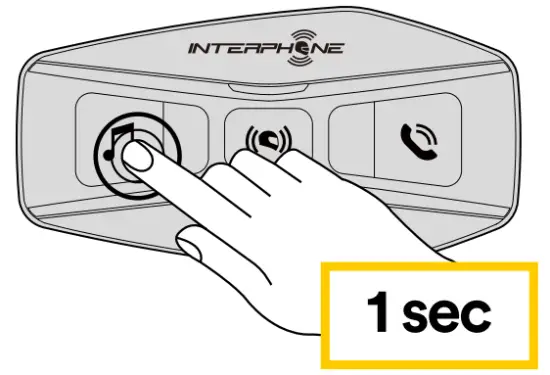 INTERPHONE

1 sec