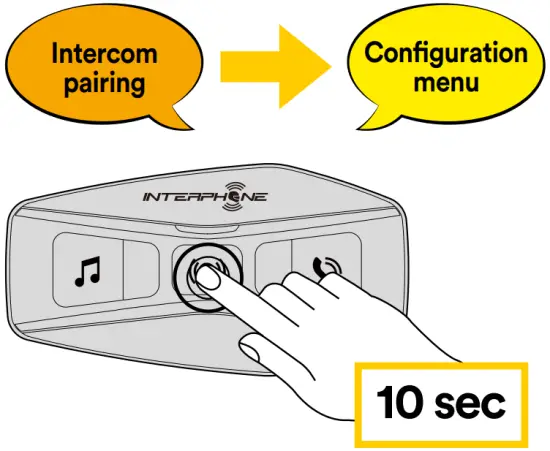 Intercom pairing

Configuration menu

INTERPHONE

10 sec