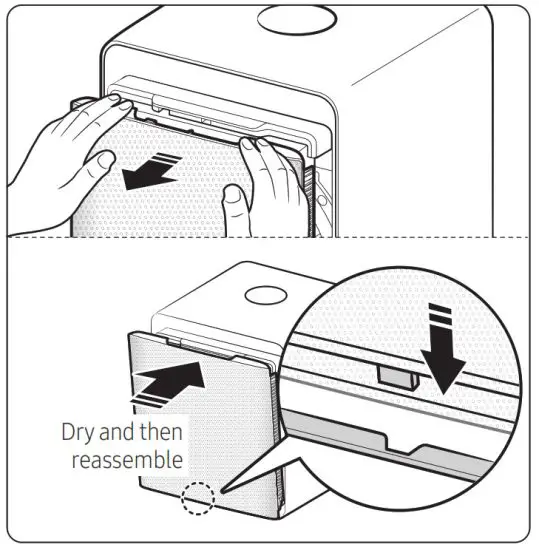 Dry and then reassemble