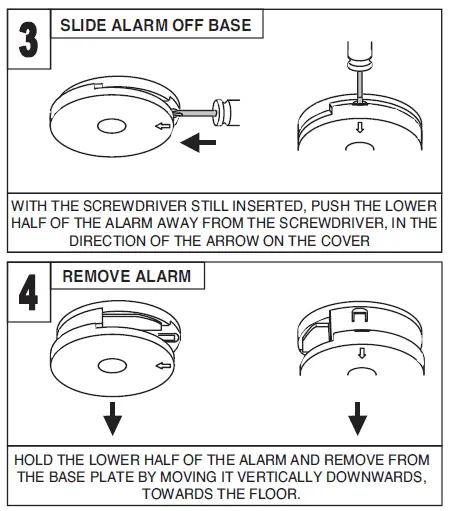 3

SLIDE ALARM OFF BASE

WITH THE SCREWDRIVER STILL INSERTED, PUSH THE LOWER HALF OF THE ALARM AWAY FROM THE SCREWDRIVER, IN THE DIRECTION OF THE ARROW ON THE COVER

4

REMOVE ALARM

HOLD THE LOWER HALF OF THE ALARM AND REMOVE FROM THE BASE PLATE BY MOVING IT VERTICALLY DOWNWARDS, TOWARDS THE FLOOR.