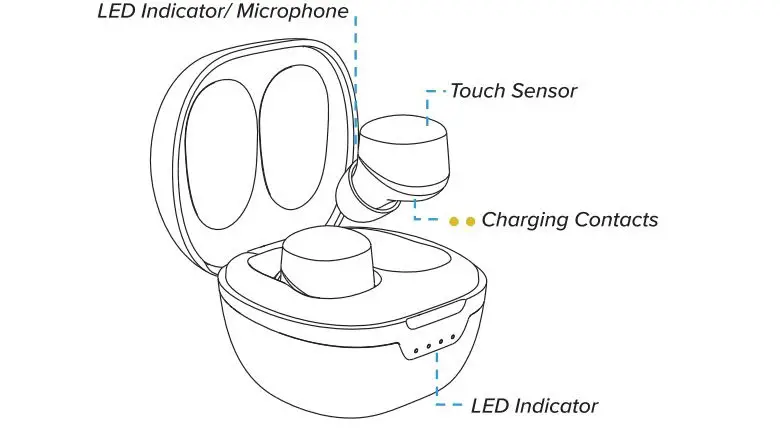 LED Indicator/ Microphone

Touch Sensor

Charging Contacts

LED Indicator