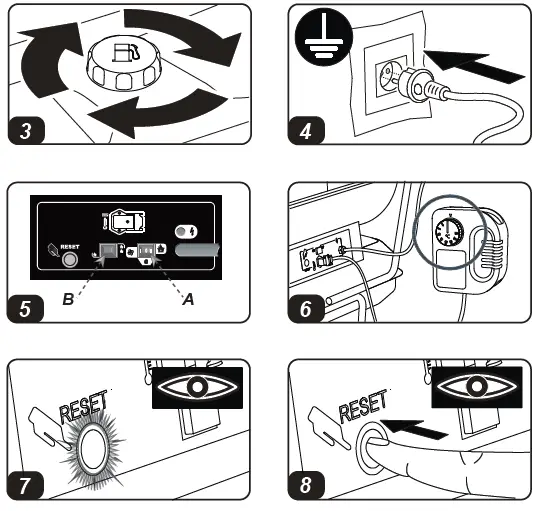 3

4

RESET

B

A

5

6

RESET

7

RESET

8