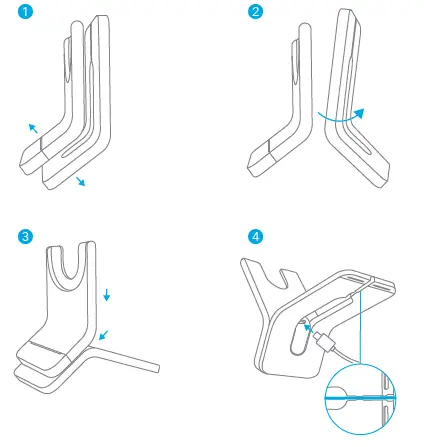 1

2

3

4