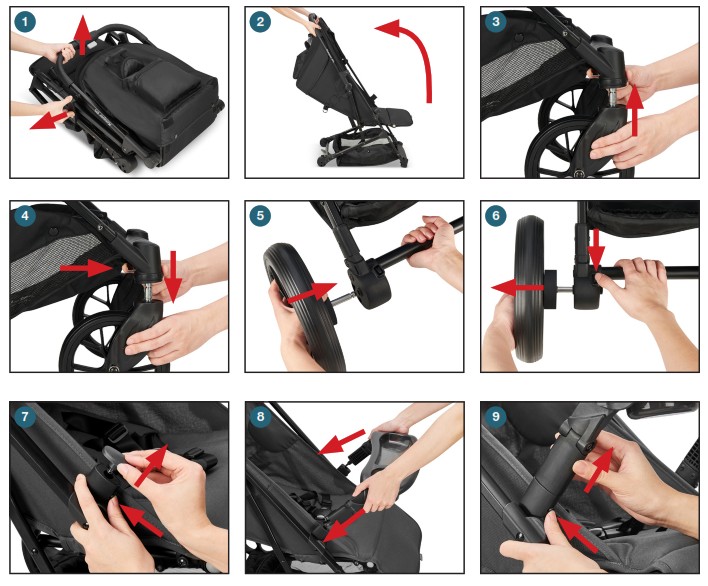 1

2

3

4

5

6

7

8

9