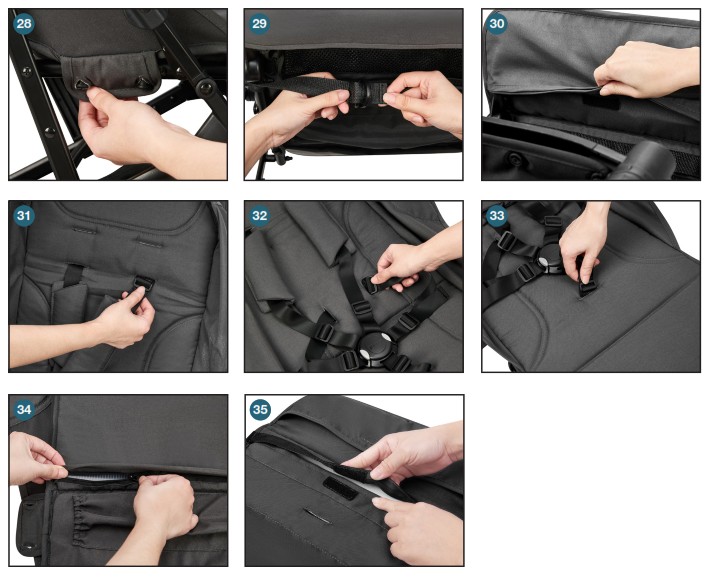 28

29

30

31

32

33

34

35