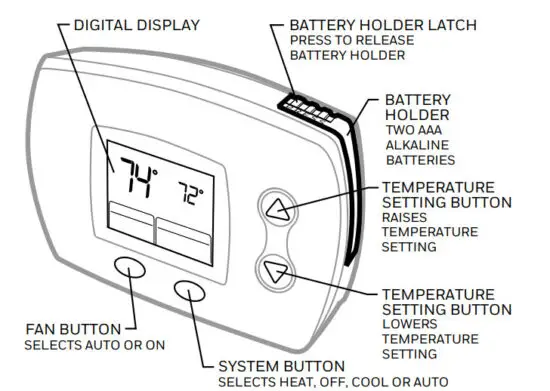 DIGITAL DISPLAY

BATTERY HOLDER LATCH
PRESS TO RELEASE
BATTERY HOLDER

BATTERY
HOLDER
TWO AAA
ALKALINE
BATTERIES

74°

72°

TEMPERATURE
SETTING BUTTON
RAISES
TEMPERATURE
SETTING

TEMPERATURE
SETTING BUTTON
LOWERS
TEMPERATURE
SETTING

FAN BUTTON
SELECTS AUTO OR ON

SYSTEM BUTTON
SELECTS HEAT, OFF, COOL OR AUTO