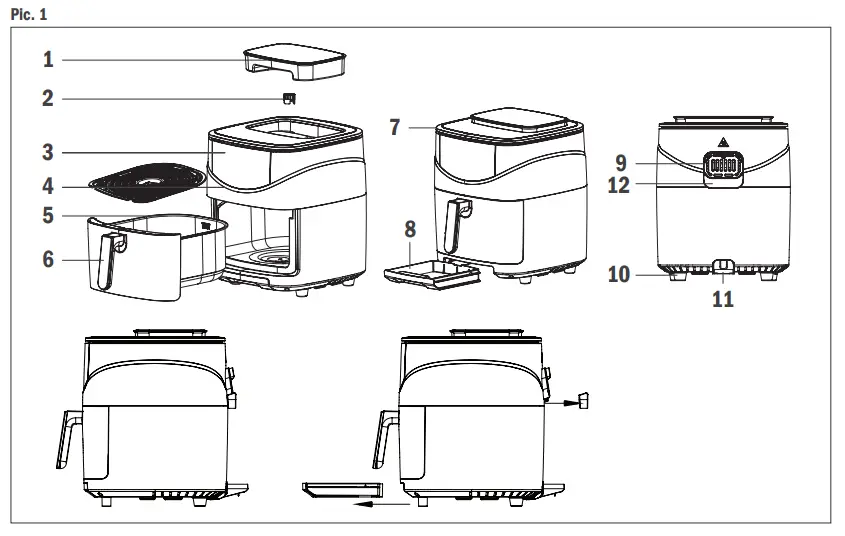 Pic. 1

1
2
3
4
5
6
7
8
9
12
10
11