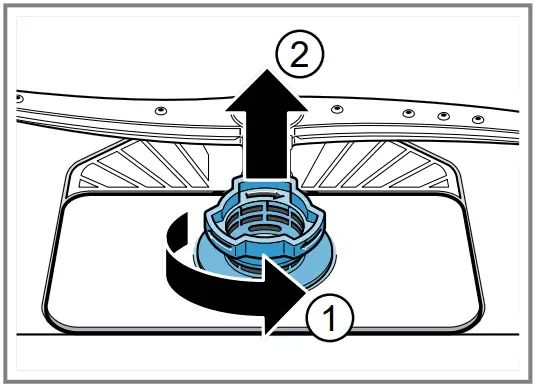 2

1