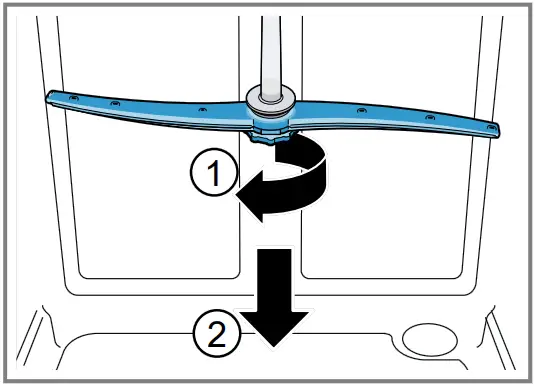 1

2