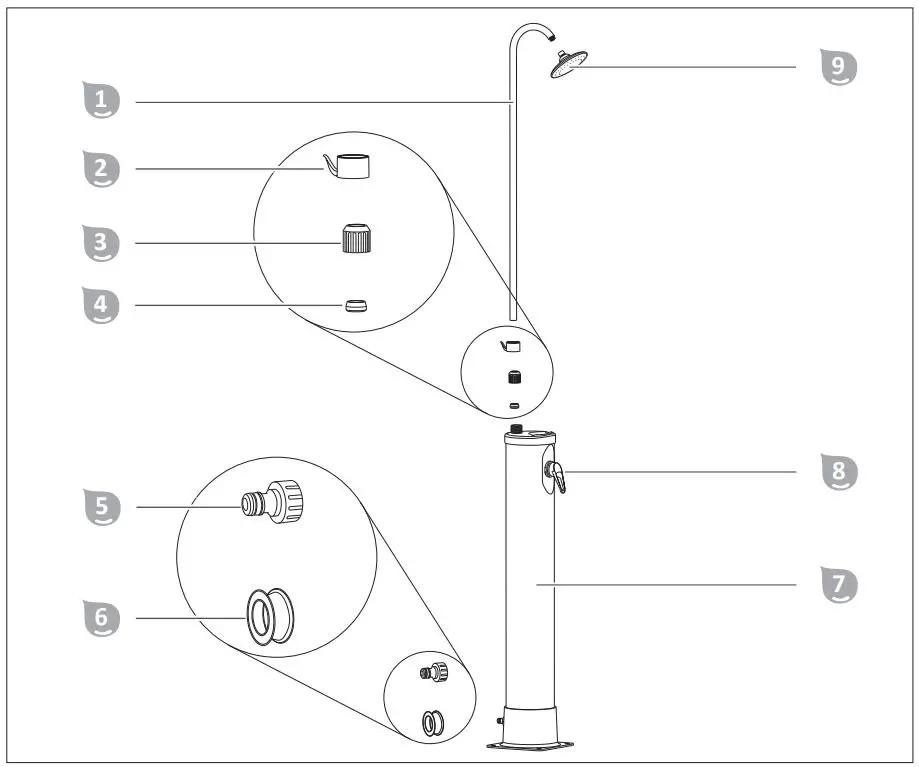 1
2
3
4
5
6
9
8
7