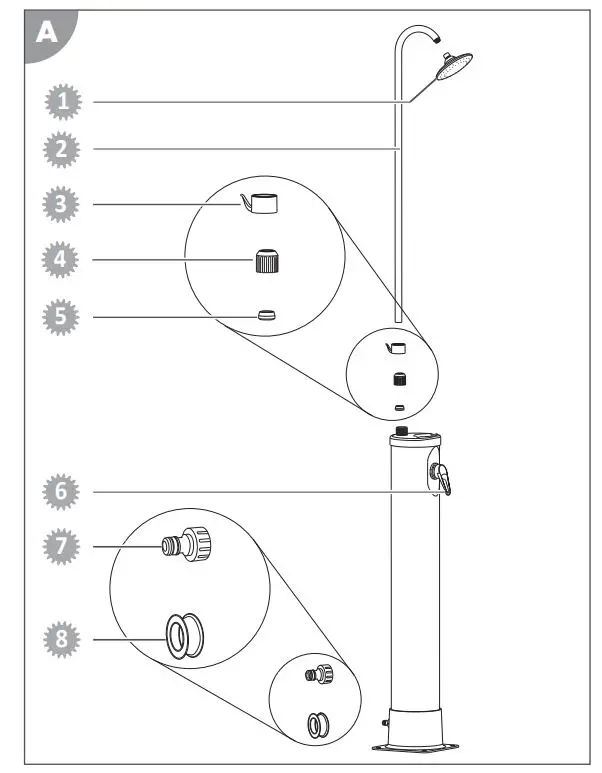 A

1

2

3

4

5

6

7

8